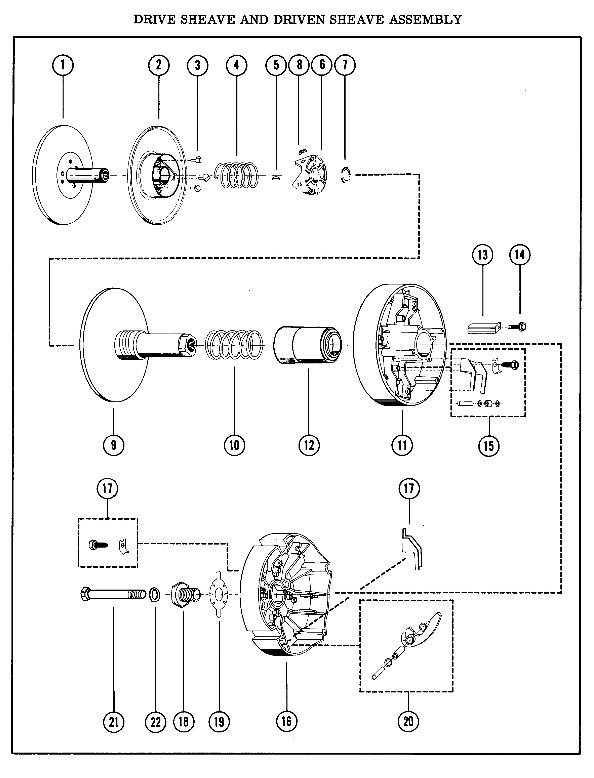 DRIVE SHEAVE AND DRIVEN SHEAVE ASSEMBLY

1
2
3
4
5
8
6
7
13
14
9
10
12
11
15
17
17
21
22
18
19
16
20